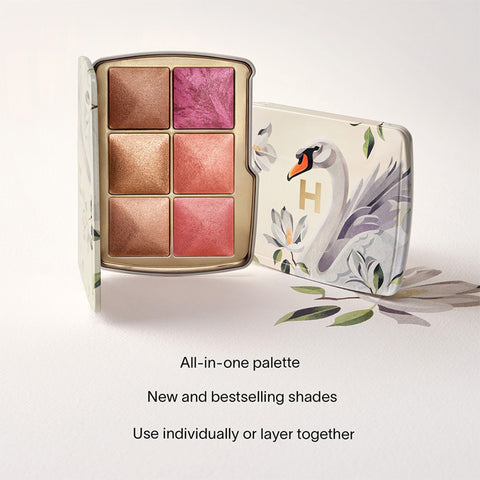 H

All-in-one palette

New and bestselling shades

Use individually or layer together