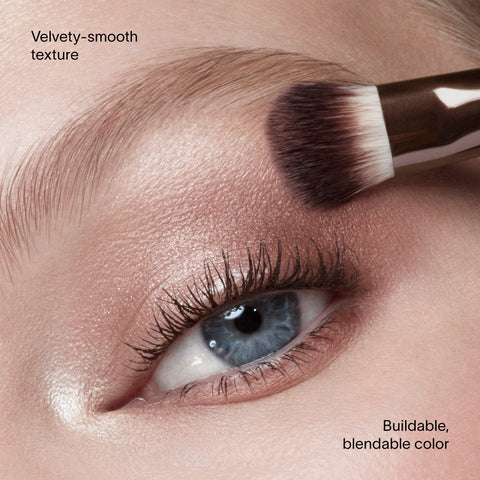 Velvety-smooth texture

Buildable, blendable color