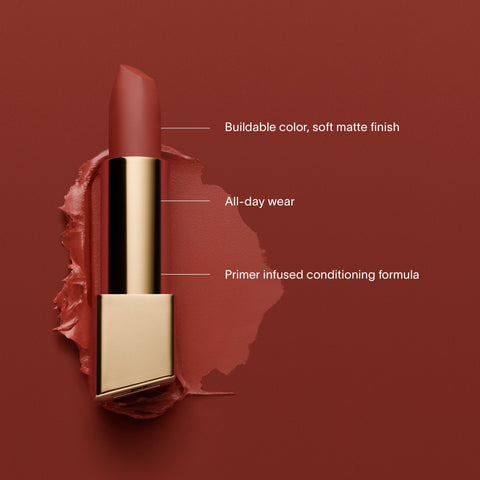 Buildable color, soft matte finish

All-day wear

Primer infused conditioning formula