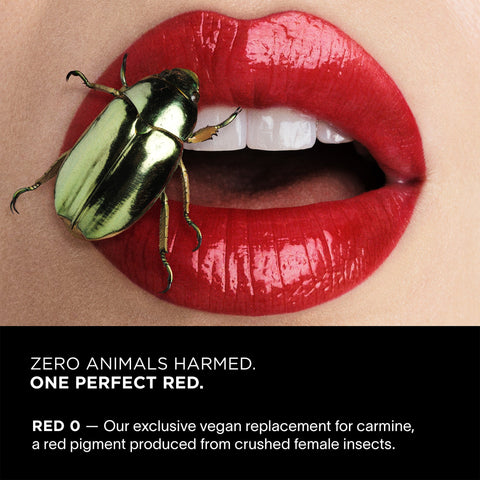 ZERO ANIMALS HARMED.
ONE PERFECT RED.

RED 0 — Our exclusive vegan replacement for carmine, a red pigment produced from crushed female insects.